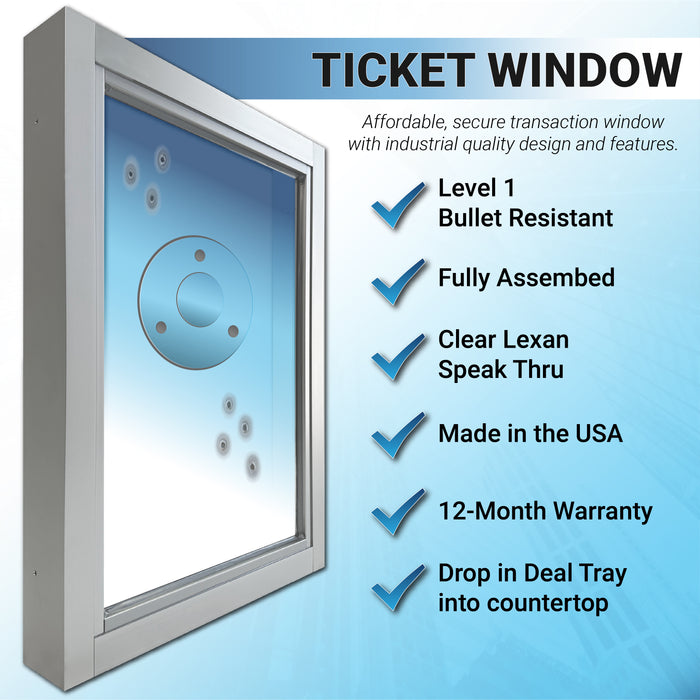 TICKET WINDOW

Affordable, secure transaction window with industrial quality design and features.

Level 1 Bullet Resistant

Fully Assembed

Clear Lexan Speak Thru

Made in the USA

12-Month Warranty

Drop in Deal Tray into countertop