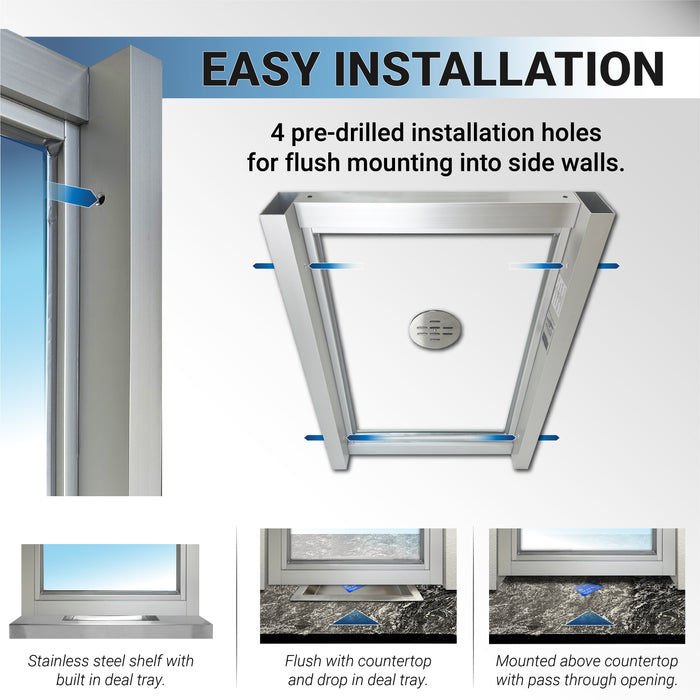 EASY INSTALLATION

4 pre-drilled installation holes for flush mounting into side walls.

Stainless steel shelf with built in deal tray.

Flush with countertop and drop in deal tray.

Mounted above countertop with pass through opening.